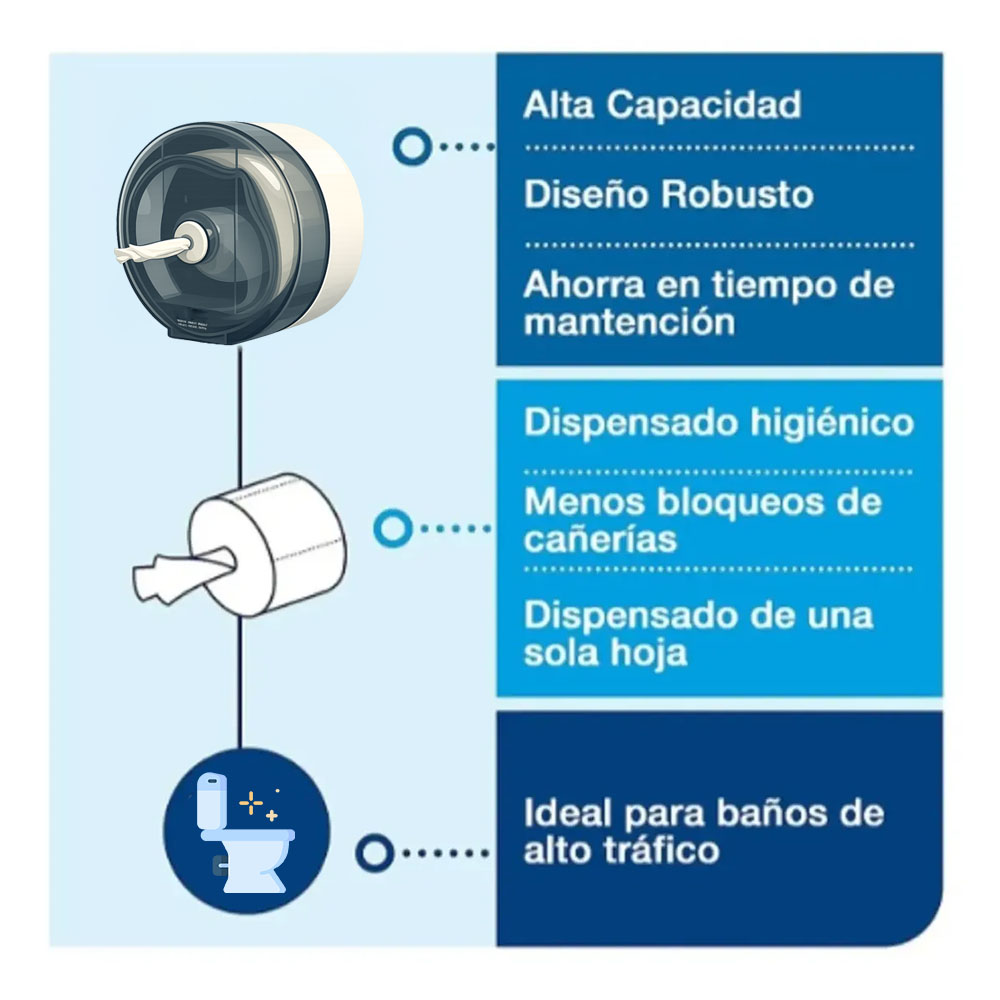 Alta Capacidad

Diseño Robusto

Ahorra en tiempo de mantención

Dispensado higiénico

Menos bloqueos de cañerías

Dispensado de una sola hoja

Ideal para baños de alto tráfico